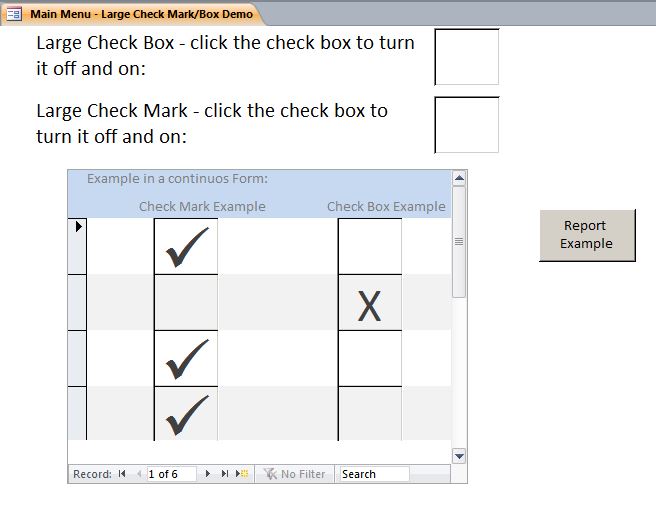 Main Menu - Large Check Mark/Box Demo

Large Check Box - click the check box to turn it off and on:

Large Check Mark - click the check box to turn it off and on:

Example in a continuos Form:

Check Mark Example

Check Box Example

✓

X

✓

✓

Report Example

Record: 1 of 6

No Filter

Search